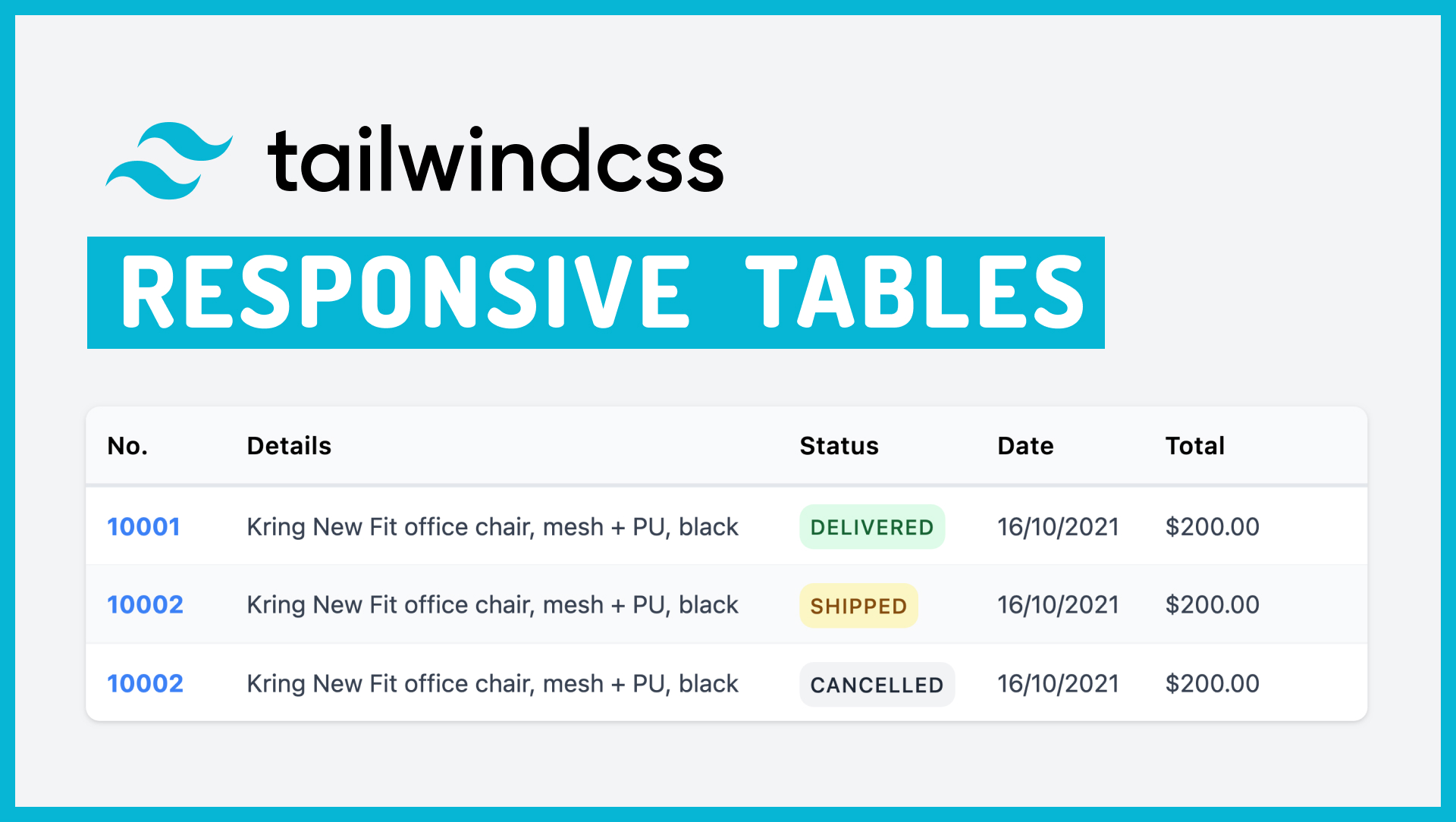 tailwindcss

RESPONSIVE TABLES

| No. | Details | Status | Date | Total |
|---|---|---|---|---|
| 10001 | Kring New Fit office chair, mesh + PU, black | DELIVERED | 16/10/2021 | $200.00 |
| 10002 | Kring New Fit office chair, mesh + PU, black | SHIPPED | 16/10/2021 | $200.00 |
| 10002 | Kring New Fit office chair, mesh + PU, black | CANCELLED | 16/10/2021 | $200.00 |